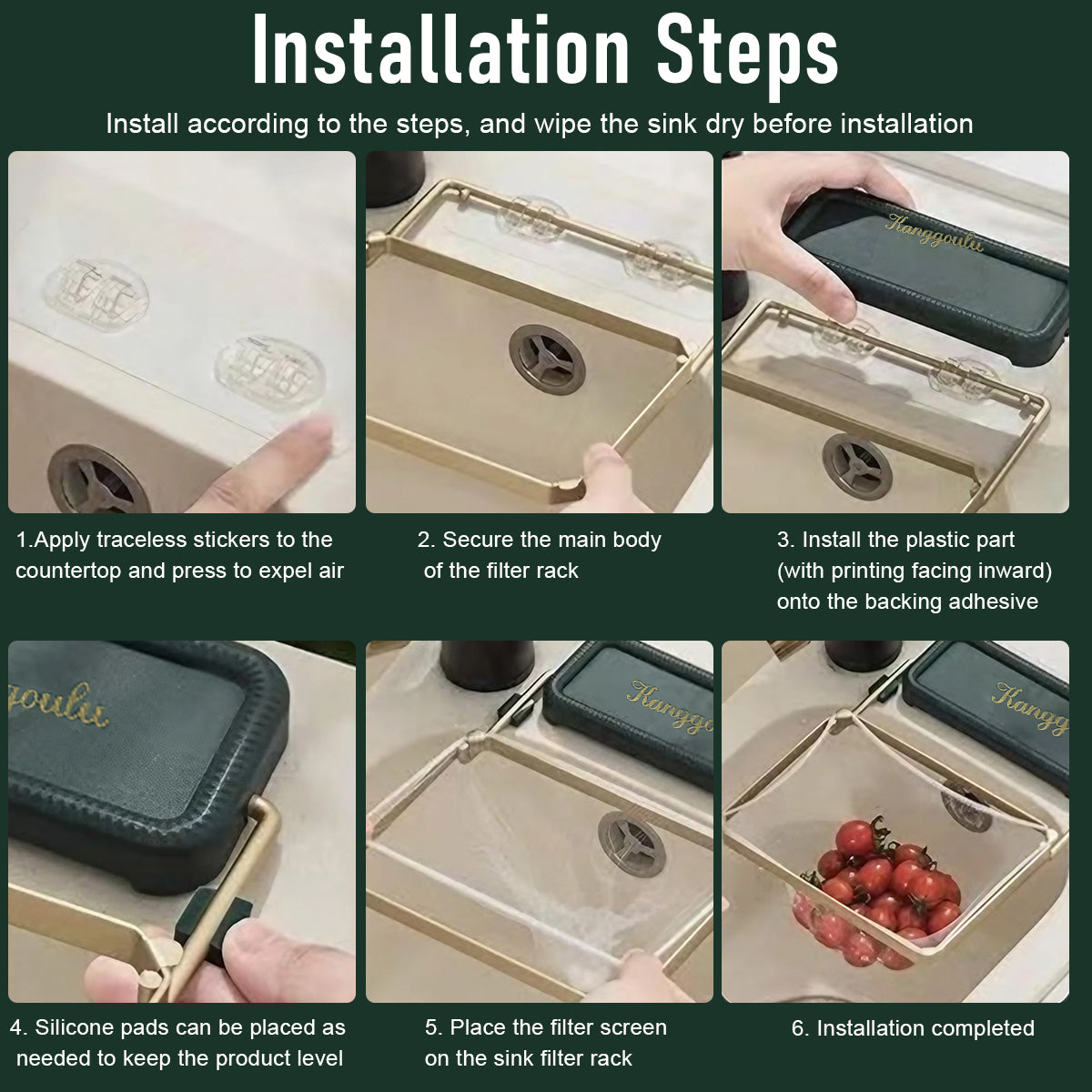 Installation Steps

Install according to the steps, and wipe the sink dry before installation

Kanggoulu

1.Apply traceless stickers to the countertop and press to expel air

2. Secure the main body of the filter rack

3. Install the plastic part (with printing facing inward) onto the backing adhesive

goulu

Kanggo

Kangg

4. Silicone pads can be placed as needed to keep the product level

5. Place the filter screen on the sink filter rack

6. Installation completed